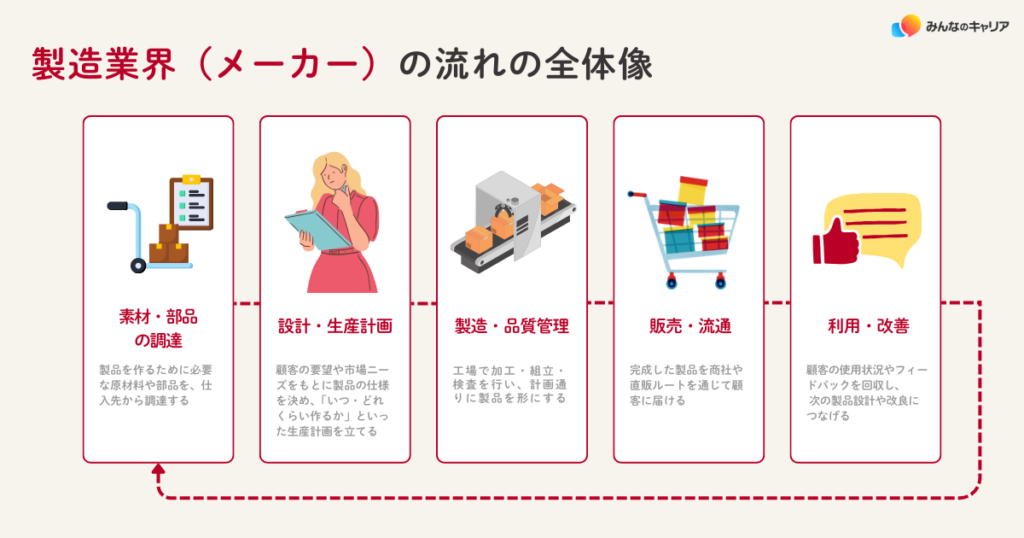 みんなのキャリア

製造業界（メーカー）の流れの全体像

素材・部品の調達

製品を作るために必要な原材料や部品を、仕入先から調達する

設計・生産計画

顧客の要望や市場ニーズをもとに製品の仕様を決め、「いつ・どれくらい作るか」といった生産計画を立てる

製造・品質管理

工場で加工・組立・検査を行い、計画通りに製品を形にする

販売・流通

完成した製品を商社や直販ルートを通じて顧客に届ける

利用・改善

顧客の使用状況やフィードバックを回収し、次の製品設計や改良につなげる